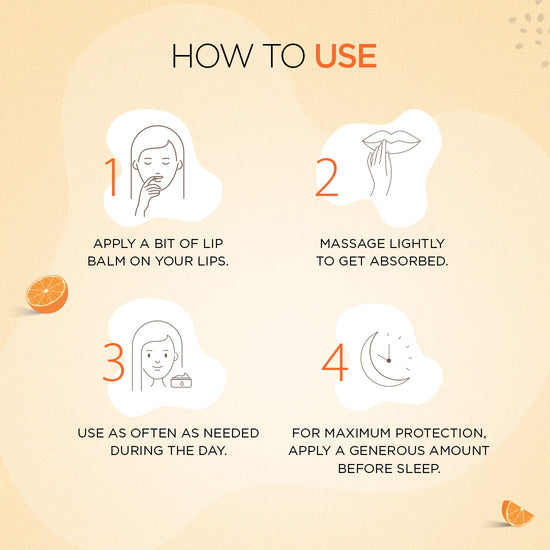 HOW TO USE

1

APPLY A BIT OF LIP BALM ON YOUR LIPS.

2

MASSAGE LIGHTLY TO GET ABSORBED.

3

USE AS OFTEN AS NEEDED DURING THE DAY.

4

FOR MAXIMUM PROTECTION, APPLY A GENEROUS AMOUNT BEFORE SLEEP.