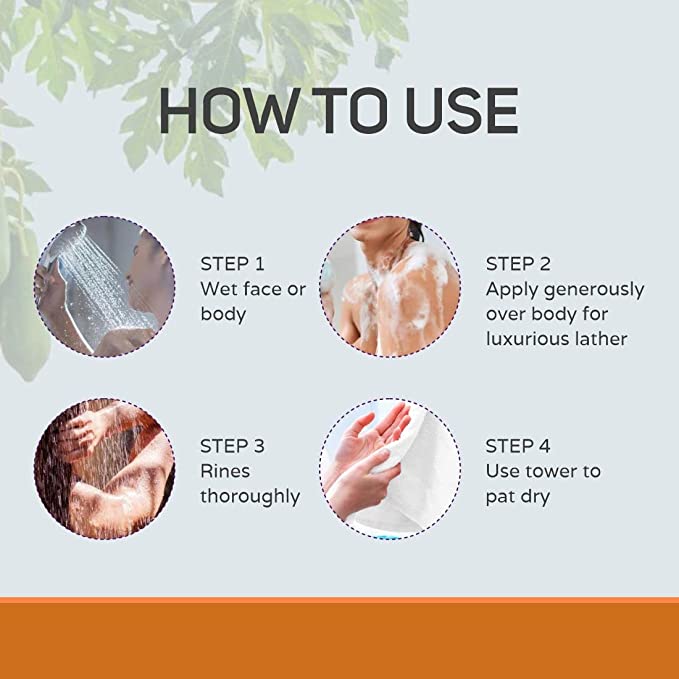 HOW TO USE

STEP 1
Wet face or body

STEP 2
Apply generously over body for luxurious lather

STEP 3
Rines thoroughly

STEP 4
Use tower to pat dry