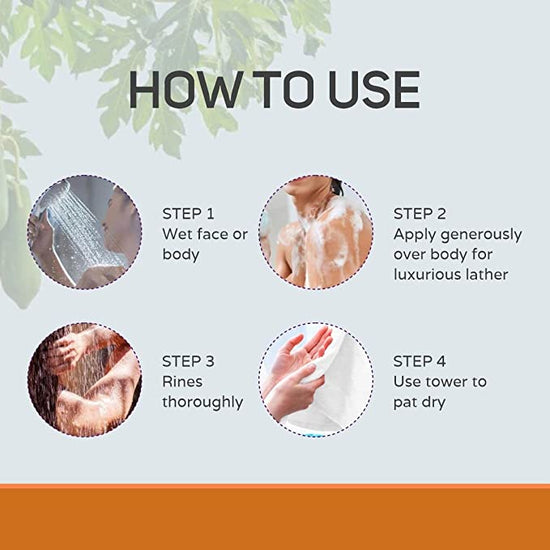 HOW TO USE

STEP 1
Wet face or body

STEP 2
Apply generously over body for luxurious lather

STEP 3
Rines thoroughly

STEP 4
Use tower to pat dry