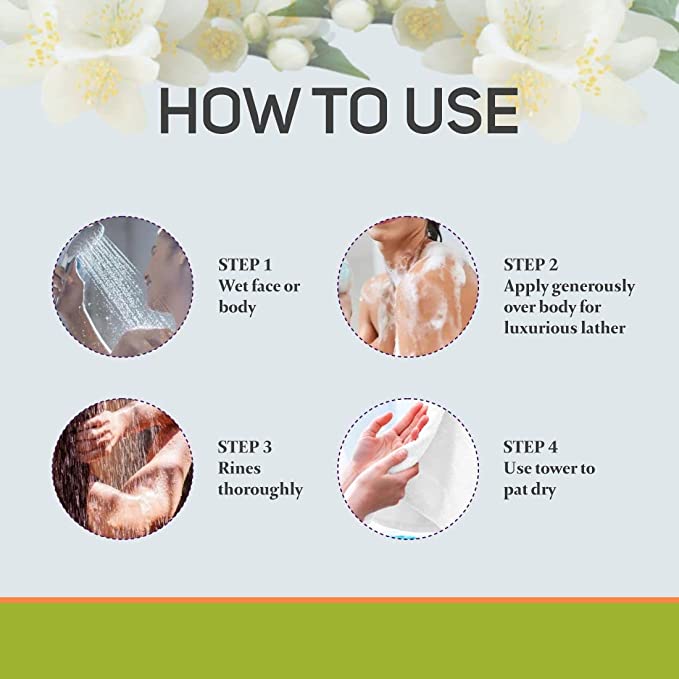 HOW TO USE

STEP 1
Wet face or body

STEP 2
Apply generously over body for luxurious lather

STEP 3
Rines thoroughly

STEP 4
Use tower to pat dry