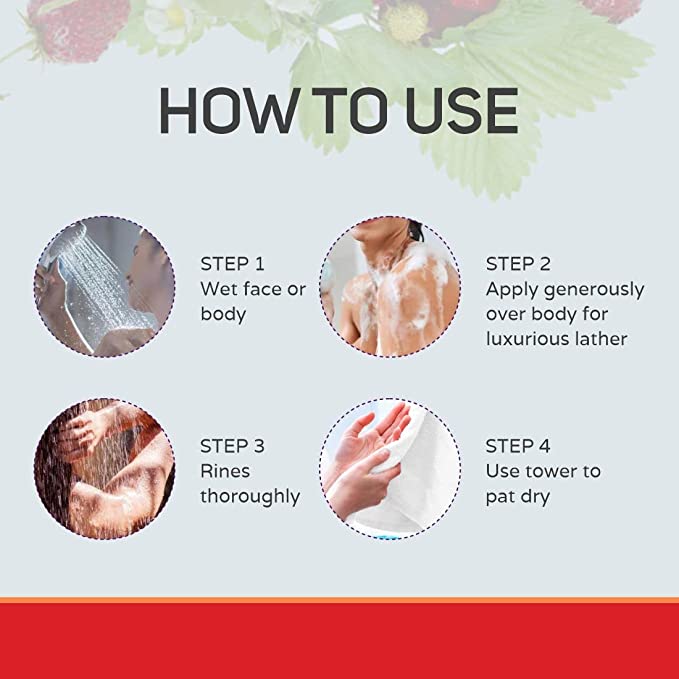 HOW TO USE

STEP 1
Wet face or body

STEP 2
Apply generously over body for luxurious lather

STEP 3
Rines thoroughly

STEP 4
Use tower to pat dry