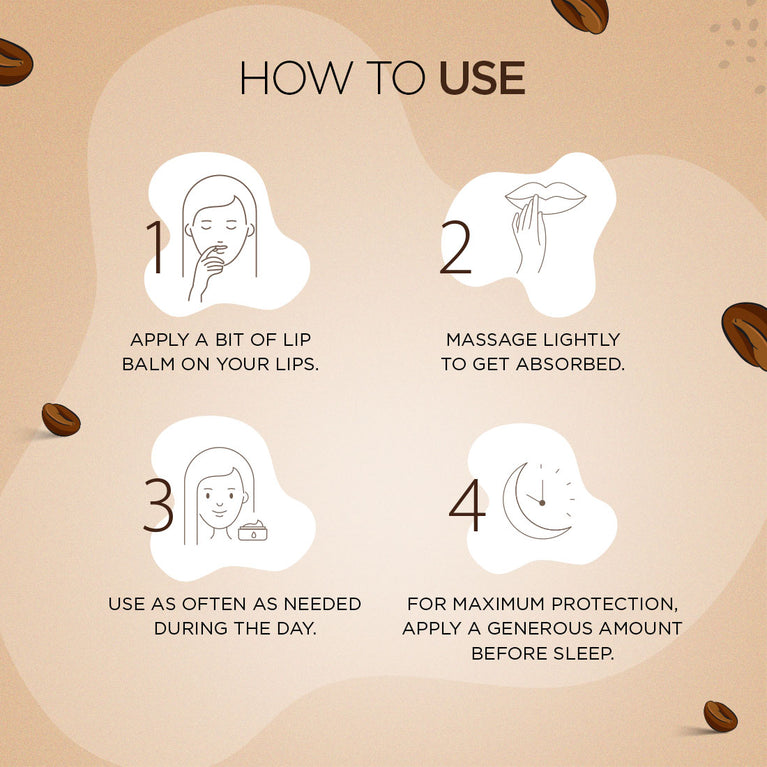 HOW TO USE

1

APPLY A BIT OF LIP BALM ON YOUR LIPS.

2

MASSAGE LIGHTLY TO GET ABSORBED.

3

USE AS OFTEN AS NEEDED DURING THE DAY.

4

FOR MAXIMUM PROTECTION, APPLY A GENEROUS AMOUNT BEFORE SLEEP.