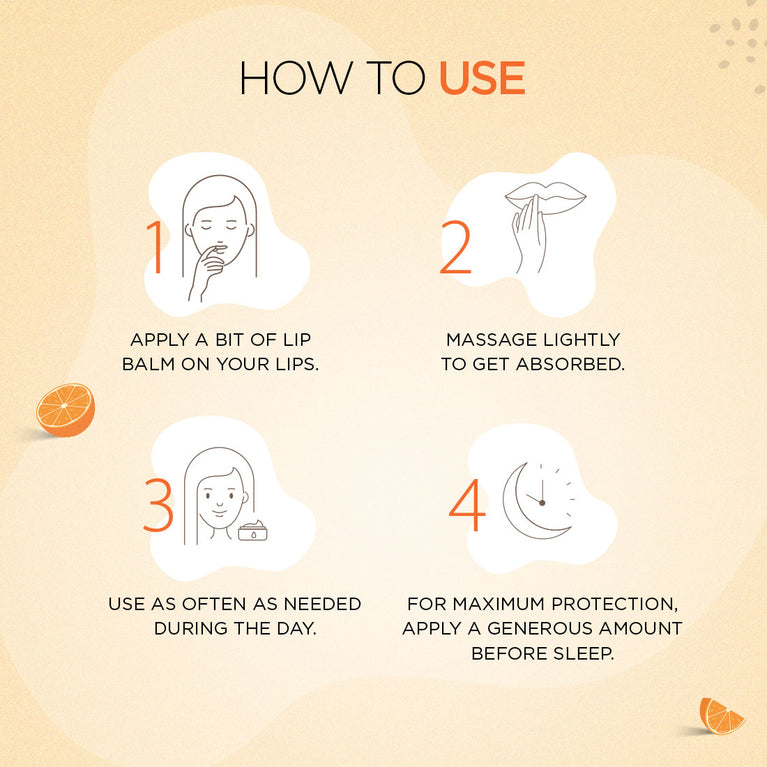 HOW TO USE

1

APPLY A BIT OF LIP BALM ON YOUR LIPS.

2

MASSAGE LIGHTLY TO GET ABSORBED.

3

USE AS OFTEN AS NEEDED DURING THE DAY.

4

FOR MAXIMUM PROTECTION, APPLY A GENEROUS AMOUNT BEFORE SLEEP.