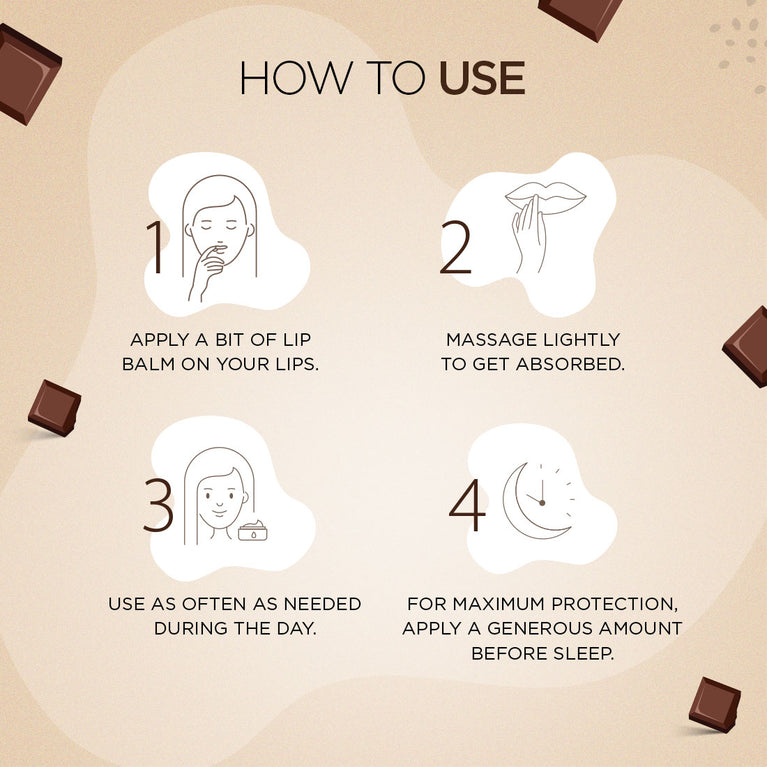 HOW TO USE

1

APPLY A BIT OF LIP BALM ON YOUR LIPS.

2

MASSAGE LIGHTLY TO GET ABSORBED.

3

USE AS OFTEN AS NEEDED DURING THE DAY.

4

FOR MAXIMUM PROTECTION, APPLY A GENEROUS AMOUNT BEFORE SLEEP.