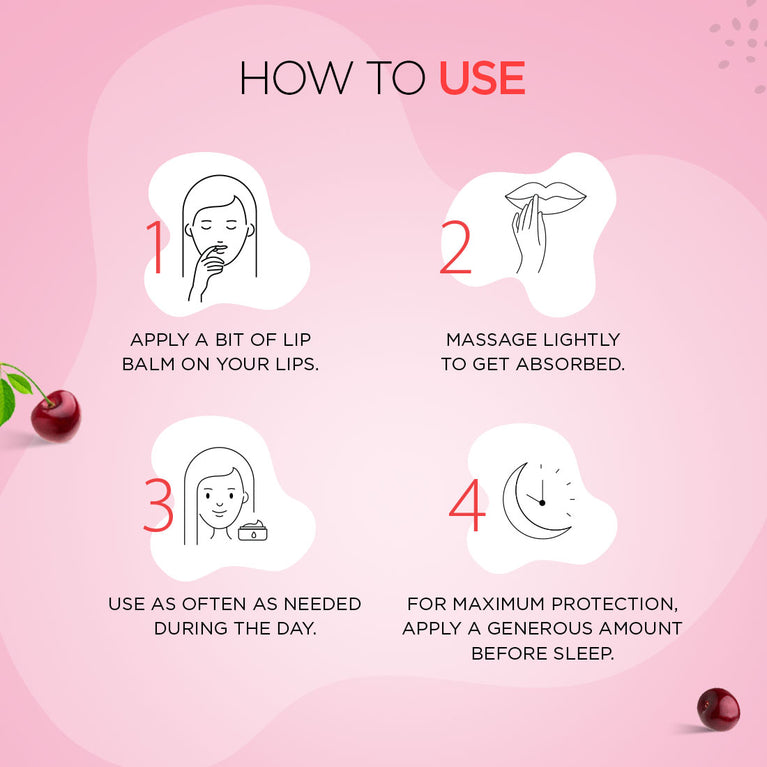 HOW TO USE

1

APPLY A BIT OF LIP BALM ON YOUR LIPS.

2

MASSAGE LIGHTLY TO GET ABSORBED.

3

USE AS OFTEN AS NEEDED DURING THE DAY.

4

FOR MAXIMUM PROTECTION, APPLY A GENEROUS AMOUNT BEFORE SLEEP.